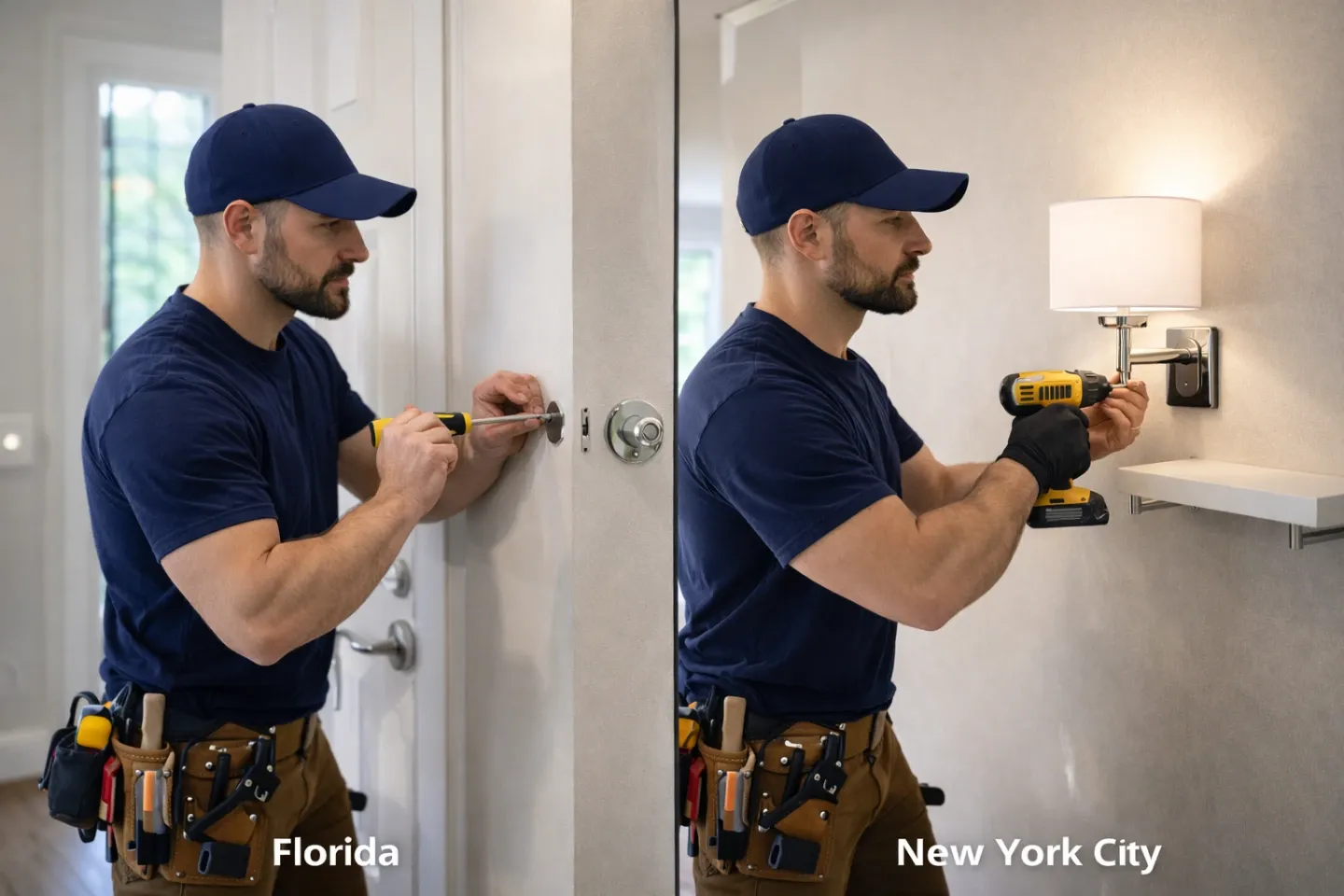 Florida

New York City